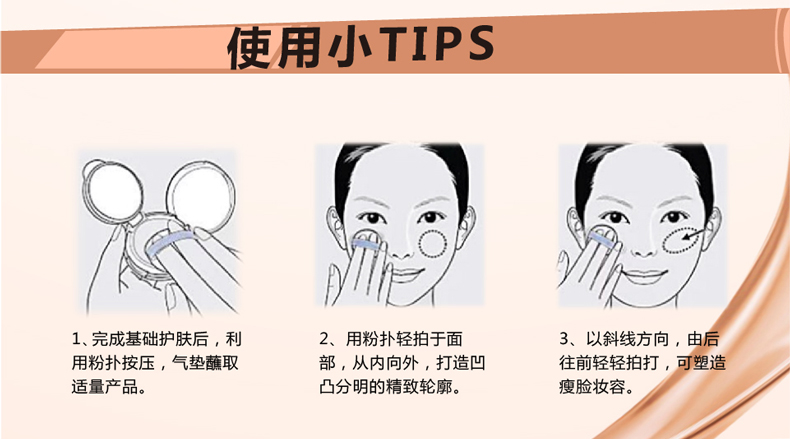 使用小TIPS

1、完成基础护肤后，利用粉扑按压，气垫蘸取适量产品。

2、用粉扑轻拍于面部，从内向外，打造凹凸分明的精致轮廓。

3、以斜线方向，由后往前轻轻拍打，可塑造瘦脸妆容。